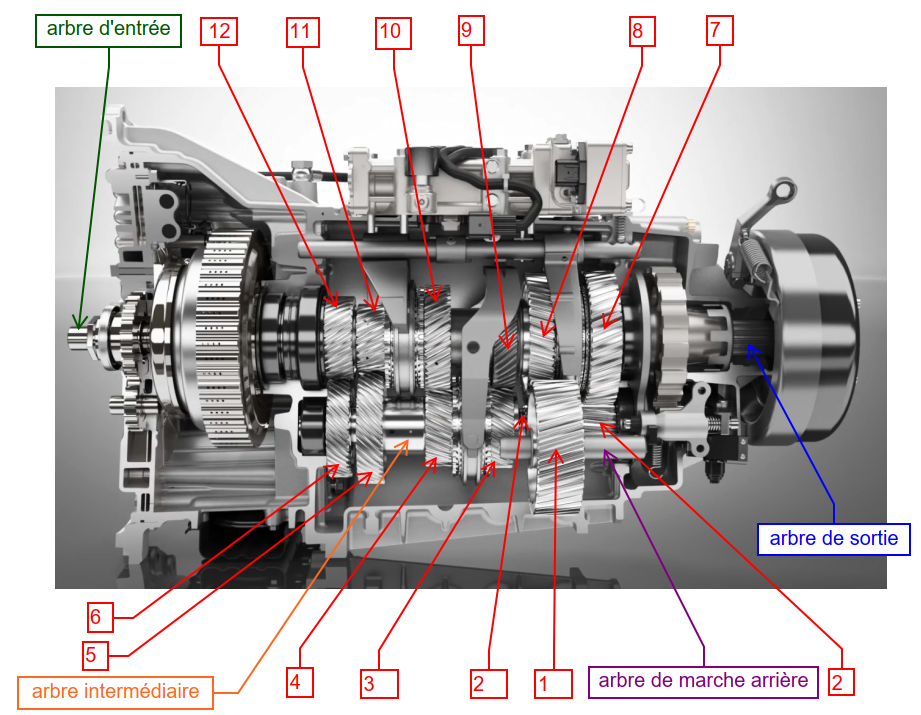 arbre d'entrée

12

11

10

9

8

7

arbre de sortie

6

5

arbre intermédiaire

4

3

2

1

arbre de marche arrière

2